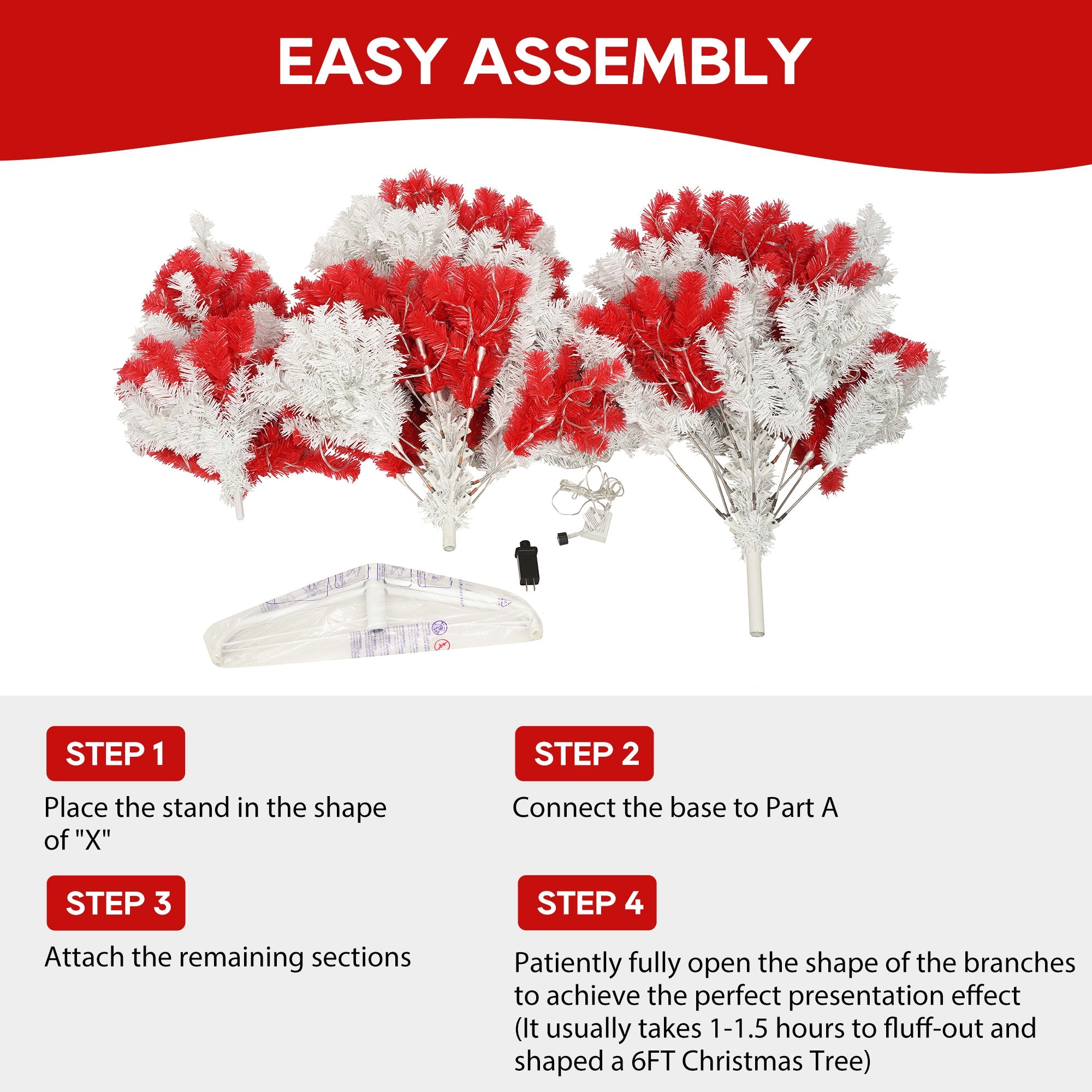 EASY ASSEMBLY

STEP 1

Place the stand in the shape of "X"

STEP 2

Connect the base to Part A

STEP 3

Attach the remaining sections

STEP 4

Patiently fully open the shape of the branches to achieve the perfect presentation effect (It usually takes 1-1.5 hours to fluff-out and shaped a 6FT Christmas Tree)