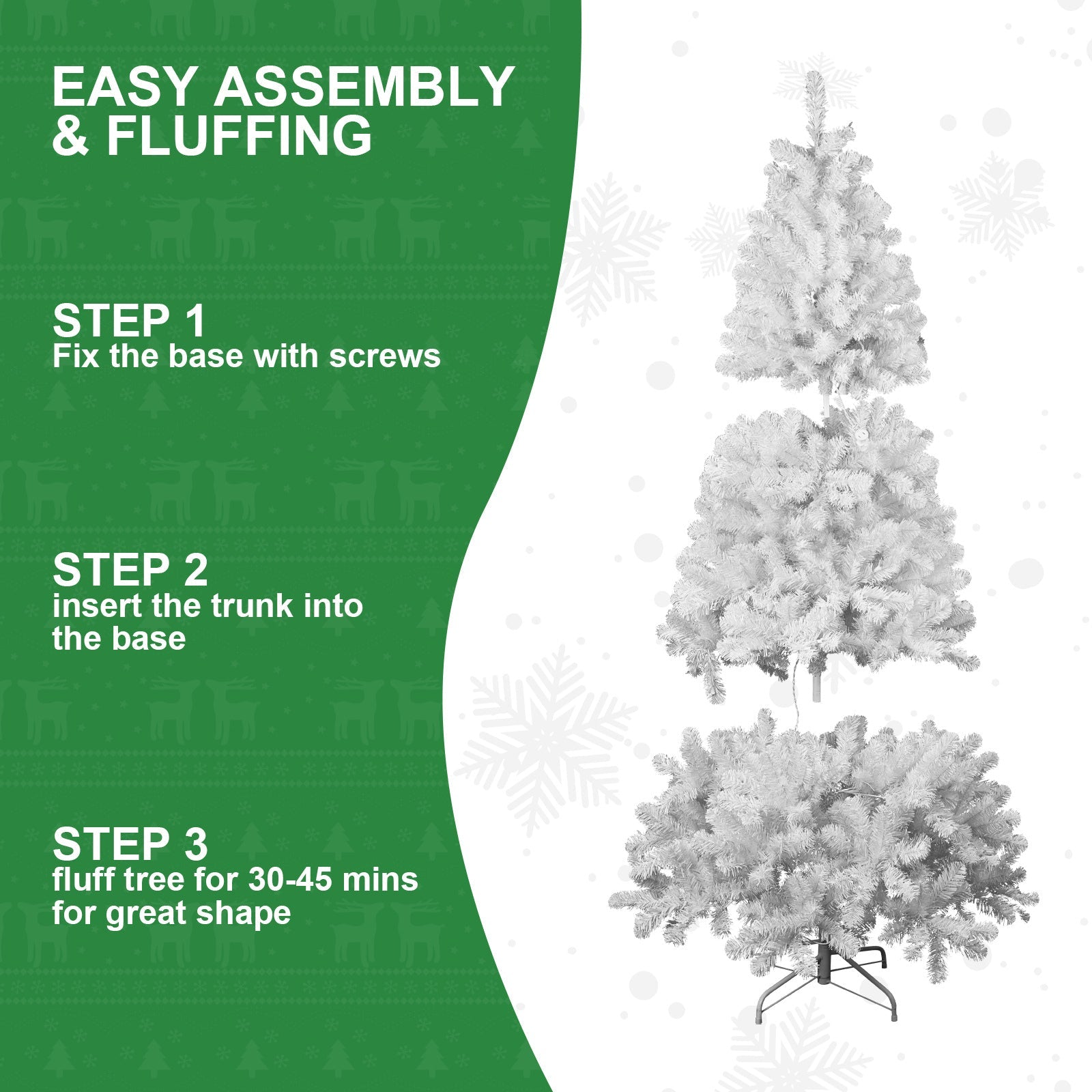 EASY ASSEMBLY & FLUFFING

STEP 1
Fix the base with screws

STEP 2
insert the trunk into the base

STEP 3
fluff tree for 30-45 mins for great shape