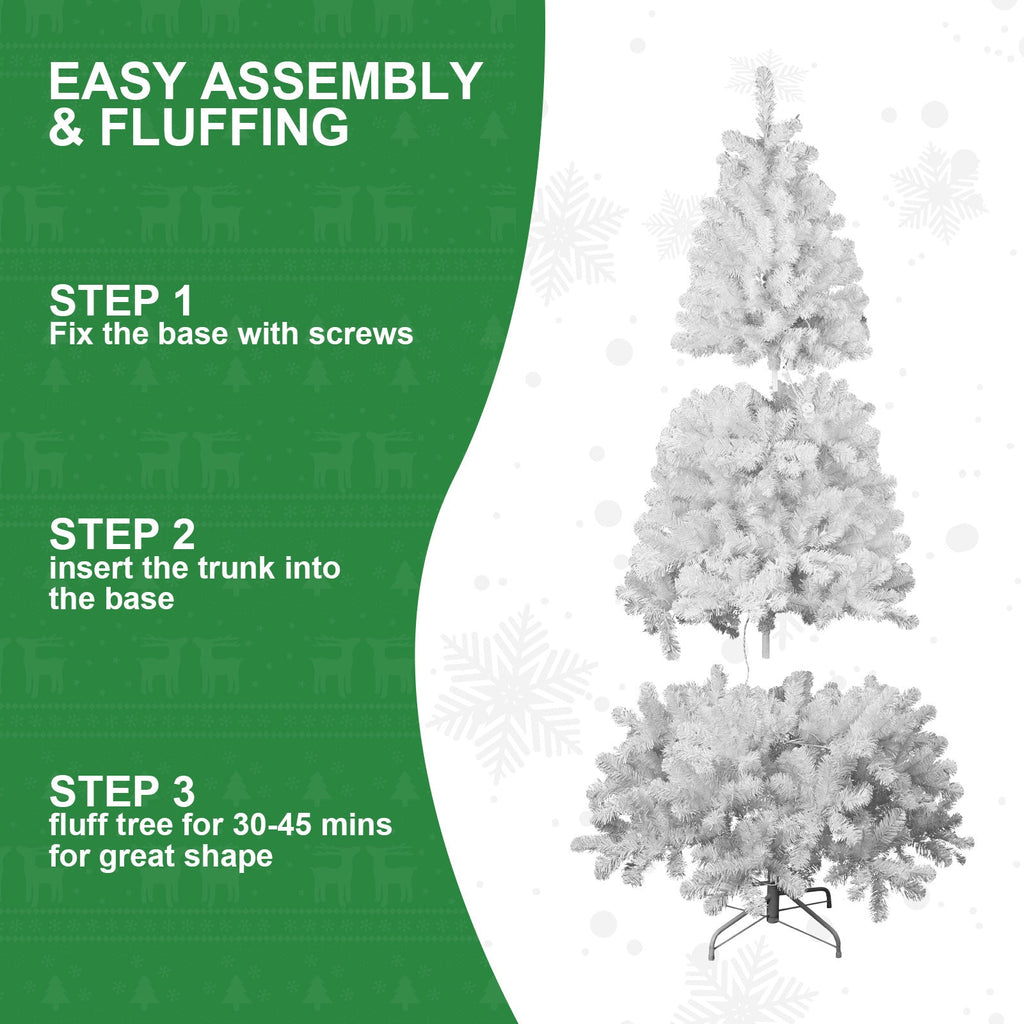 EASY ASSEMBLY & FLUFFING

STEP 1
Fix the base with screws

STEP 2
insert the trunk into the base

STEP 3
fluff tree for 30-45 mins for great shape