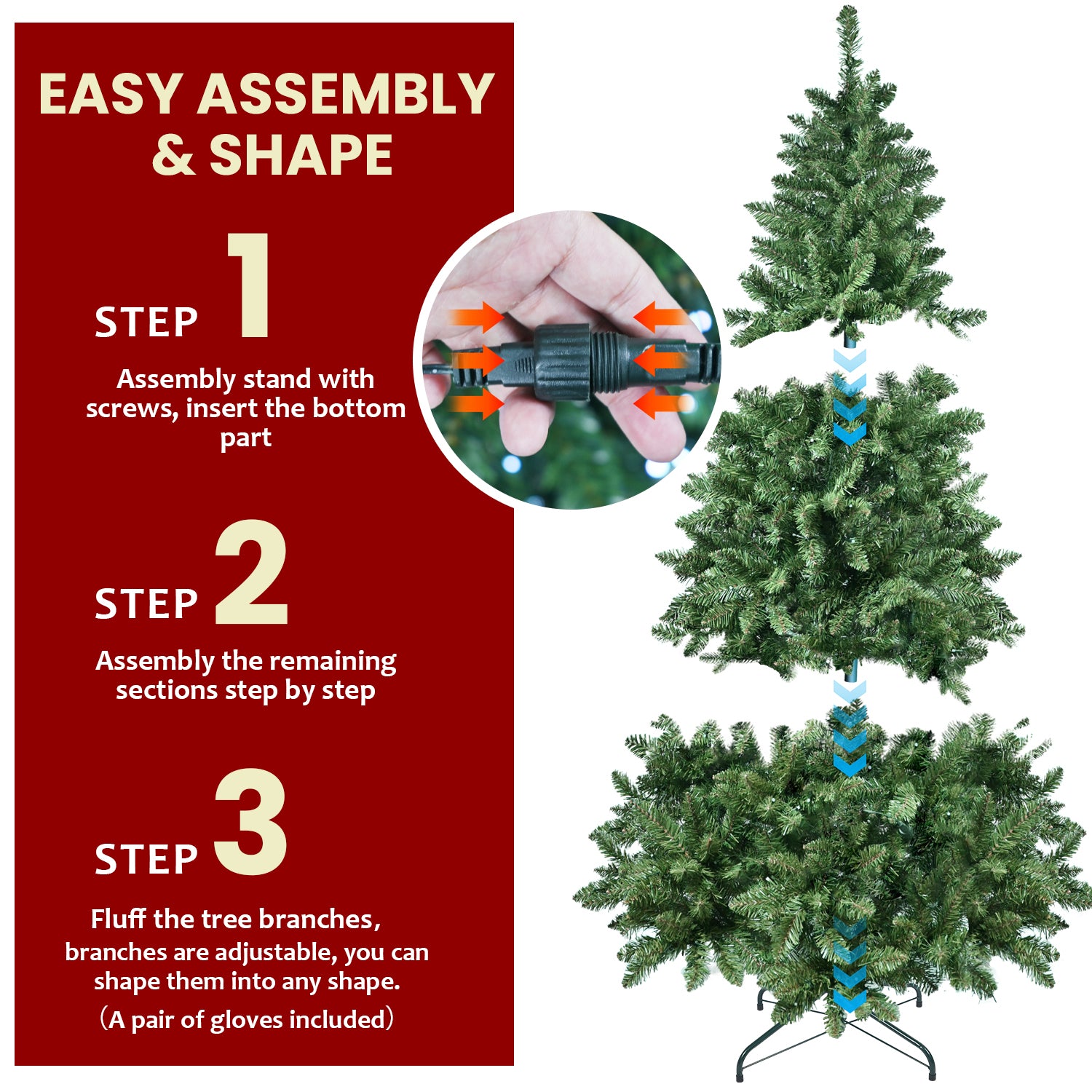 EASY ASSEMBLY & SHAPE

STEP 1

Assembly stand with screws, insert the bottom part

STEP 2

Assembly the remaining sections step by step

STEP 3

Fluff the tree branches, branches are adjustable, you can shape them into any shape.
（A pair of gloves included）