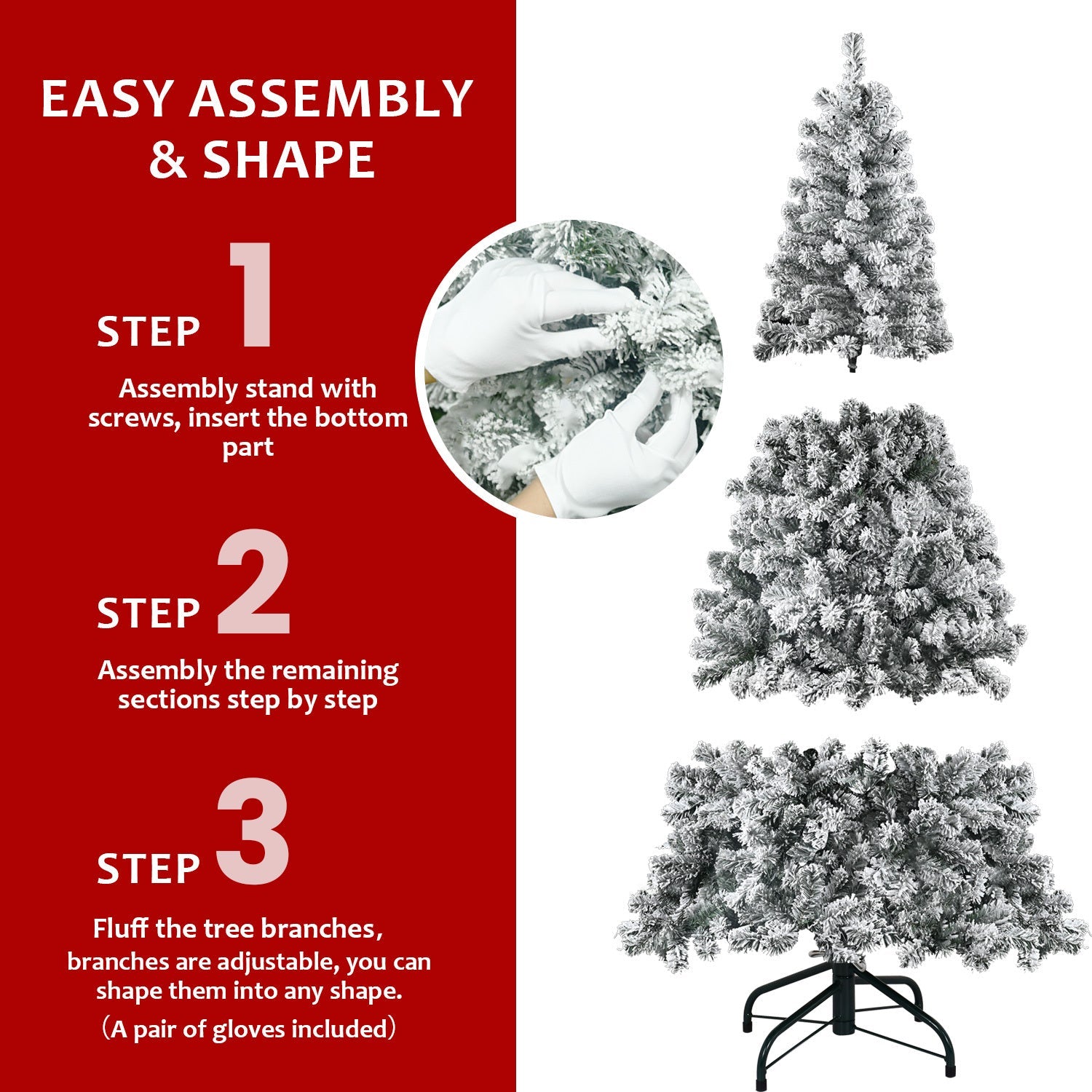 EASY ASSEMBLY & SHAPE

STEP 1

Assembly stand with screws, insert the bottom part

STEP 2

Assembly the remaining sections step by step

STEP 3

Fluff the tree branches, branches are adjustable, you can shape them into any shape.
（A pair of gloves included）