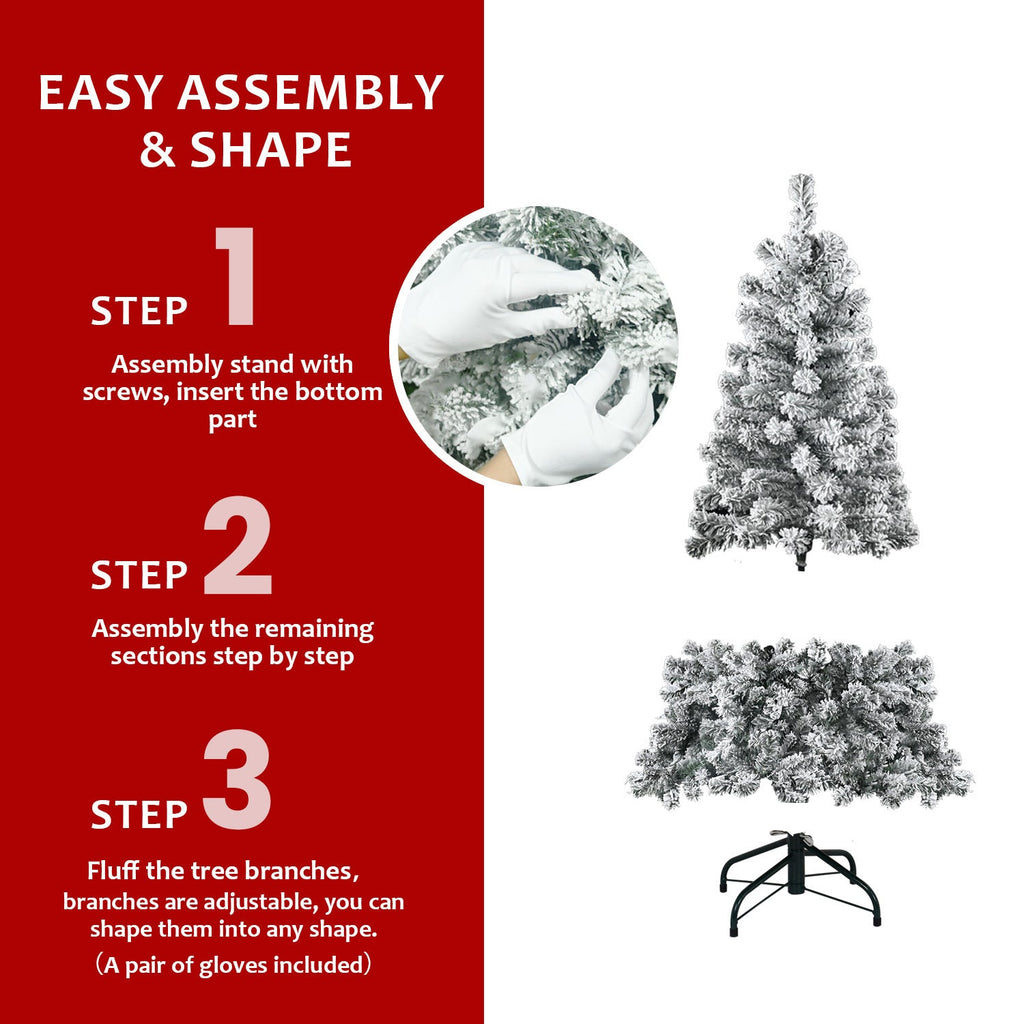 EASY ASSEMBLY & SHAPE

STEP 1

Assembly stand with screws, insert the bottom part

STEP 2

Assembly the remaining sections step by step

STEP 3

Fluff the tree branches, branches are adjustable, you can shape them into any shape.
（A pair of gloves included）